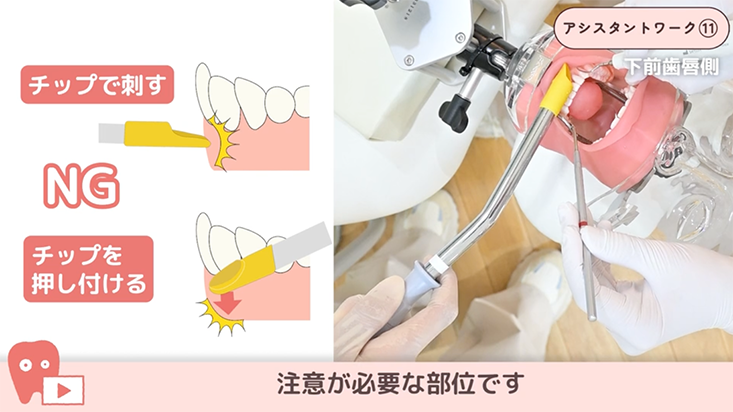 チップで刺す

NG

チップを押し付ける

アシスタントワーク⑪

下前歯唇側

注意が必要な部位です